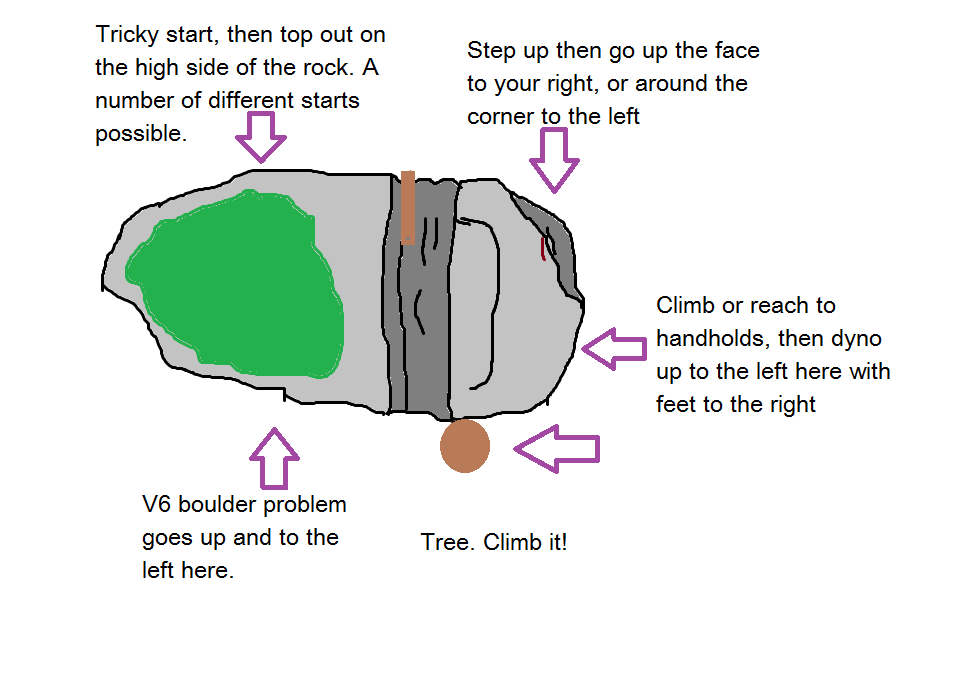 Tricky start, then top out on the high side of the rock. A number of different starts possible.

Step up then go up the face to your right, or around the corner to the left

Climb or reach to handholds, then dyno up to the left here with feet to the right

V6 boulder problem goes up and to the left here.

Tree. Climb it!